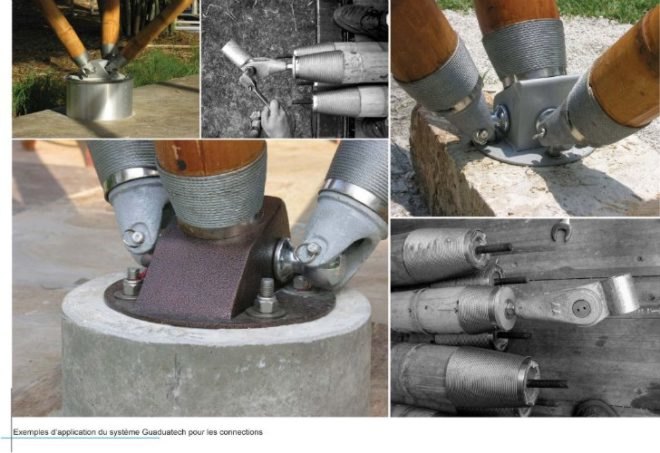 Exemples d'application du système Guaduatech pour les connections